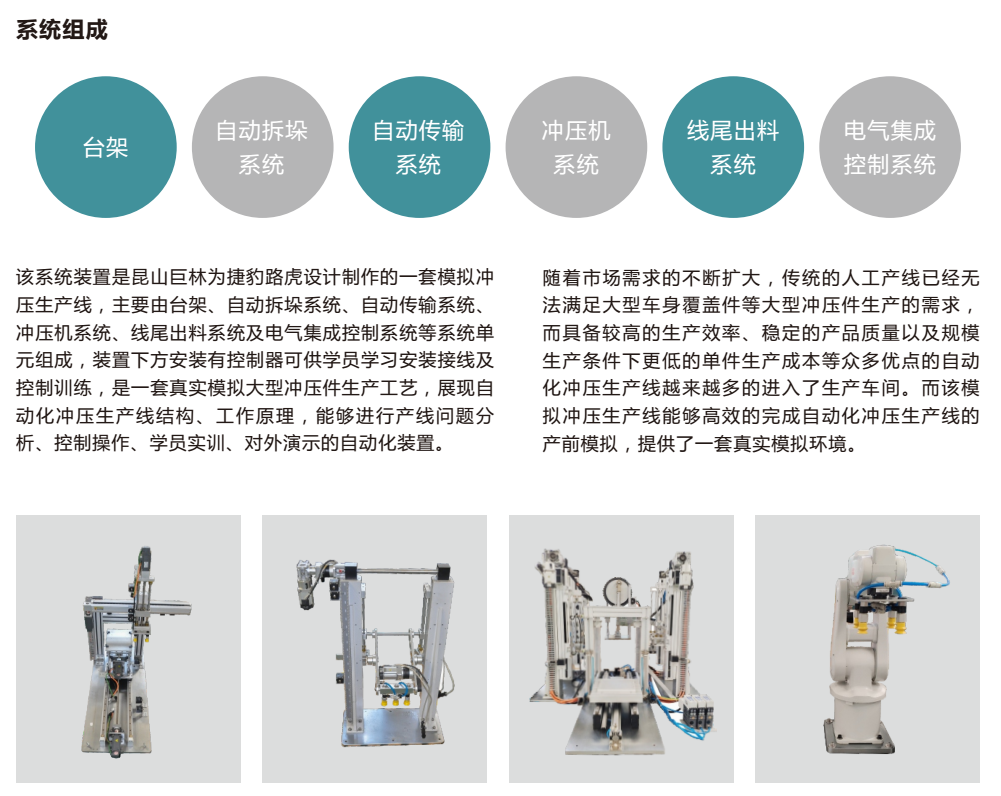 系统组成

台架

自动拆垛系统

自动传输系统

冲压机系统

线尾出料系统

电气集成控制系统

该系统装置是昆山巨林为捷豹路虎设计制作的一套模拟冲压生产线，主要由台架、自动拆垛系统、自动传输系统、冲压机系统、线尾出料系统及电气集成控制系统等系统单元组成，装置下方安装有控制器可供学员学习安装接线及控制训练，是一套真实模拟大型冲压件生产工艺，展现自动化冲压生产线结构、工作原理，能够进行产线问题分析、控制操作、学员实训、对外演示的自动化装置。

随着市场需求的不断扩大，传统的人工产线已经无法满足大型车身覆盖件等大型冲压件生产的需求，而具备较高的生产效率、稳定的产品质量以及规模生产条件下更低的单件生产成本等众多优点的自动化冲压生产线越来越多的进入了生产车间。而该模拟冲压生产线能够高效的完成自动化冲压生产线的产前模拟，提供了一套真实模拟环境。